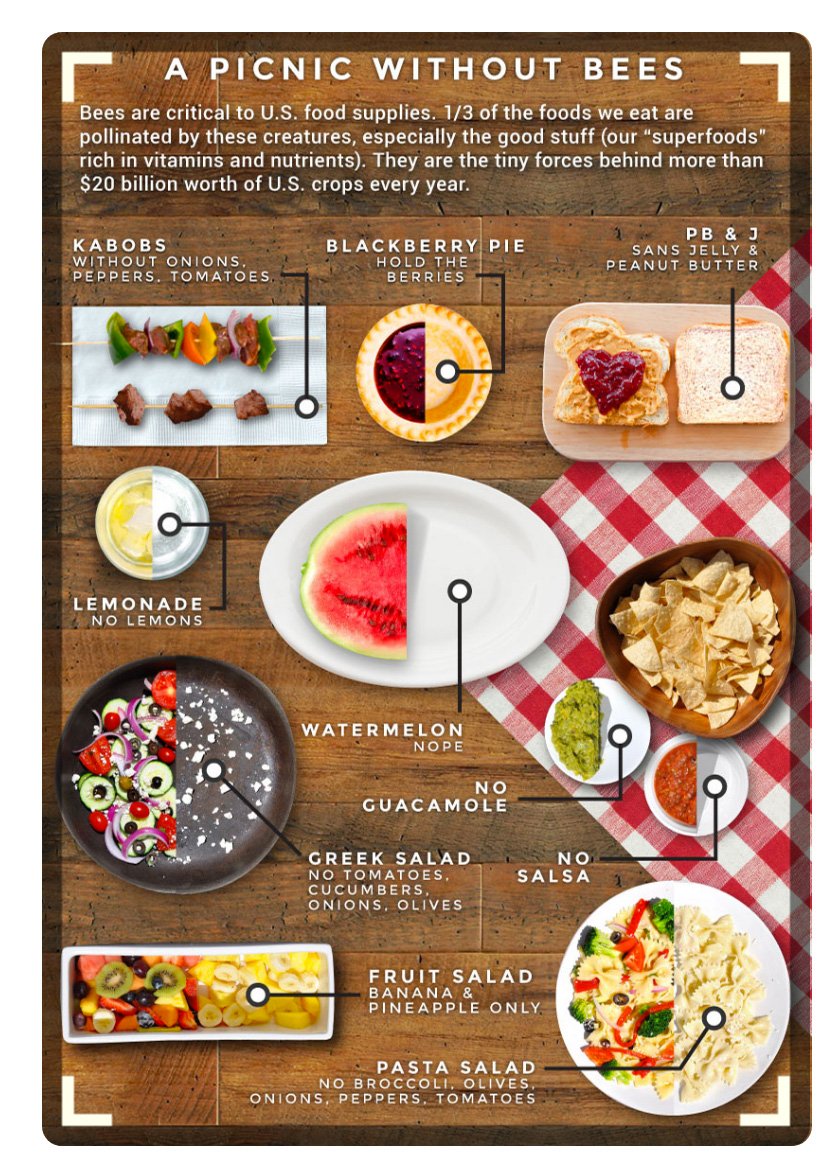 A PICNIC WITHOUT BEES

Bees are critical to U.S. food supplies. 1/3 of the foods we eat are pollinated by these creatures, especially the good stuff (our "superfoods" rich in vitamins and nutrients). They are the tiny forces behind more than $20 billion worth of U.S. crops every year.

KABOBS
WITHOUT ONIONS, PEPPERS, TOMATOES

BLACKBERRY PIE
HOLD THE BERRIES

PB & J
SANS JELLY & PEANUT BUTTER

LEMONADE
NO LEMONS

WATERMELON
NOPE

NO GUACAMOLE

NO SALSA

GREEK SALAD
NO TOMATOES, CUCUMBERS, ONIONS, OLIVES

FRUIT SALAD
BANANA & PINEAPPLE ONLY

PASTA SALAD
NO BROCCOLI, OLIVES, ONIONS, PEPPERS, TOMATOES